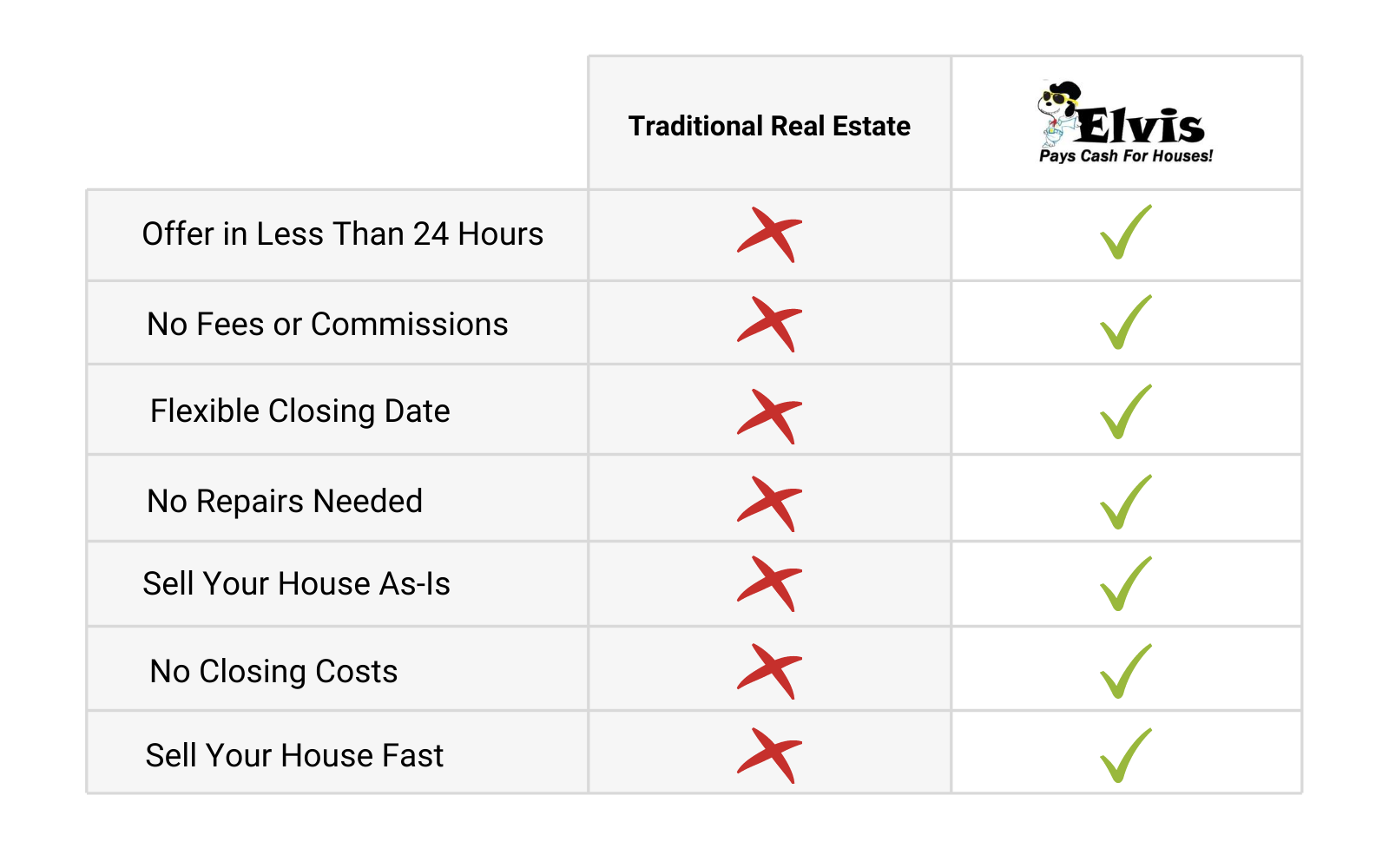 | | Traditional Real Estate | Elvis Pays Cash For Houses! |
|---|---|---|
| Offer in Less Than 24 Hours | ✗ | ✓ |
| No Fees or Commissions | ✗ | ✓ |
| Flexible Closing Date | ✗ | ✓ |
| No Repairs Needed | ✗ | ✓ |
| Sell Your House As-Is | ✗ | ✓ |
| No Closing Costs | ✗ | ✓ |
| Sell Your House Fast | ✗ | ✓ |